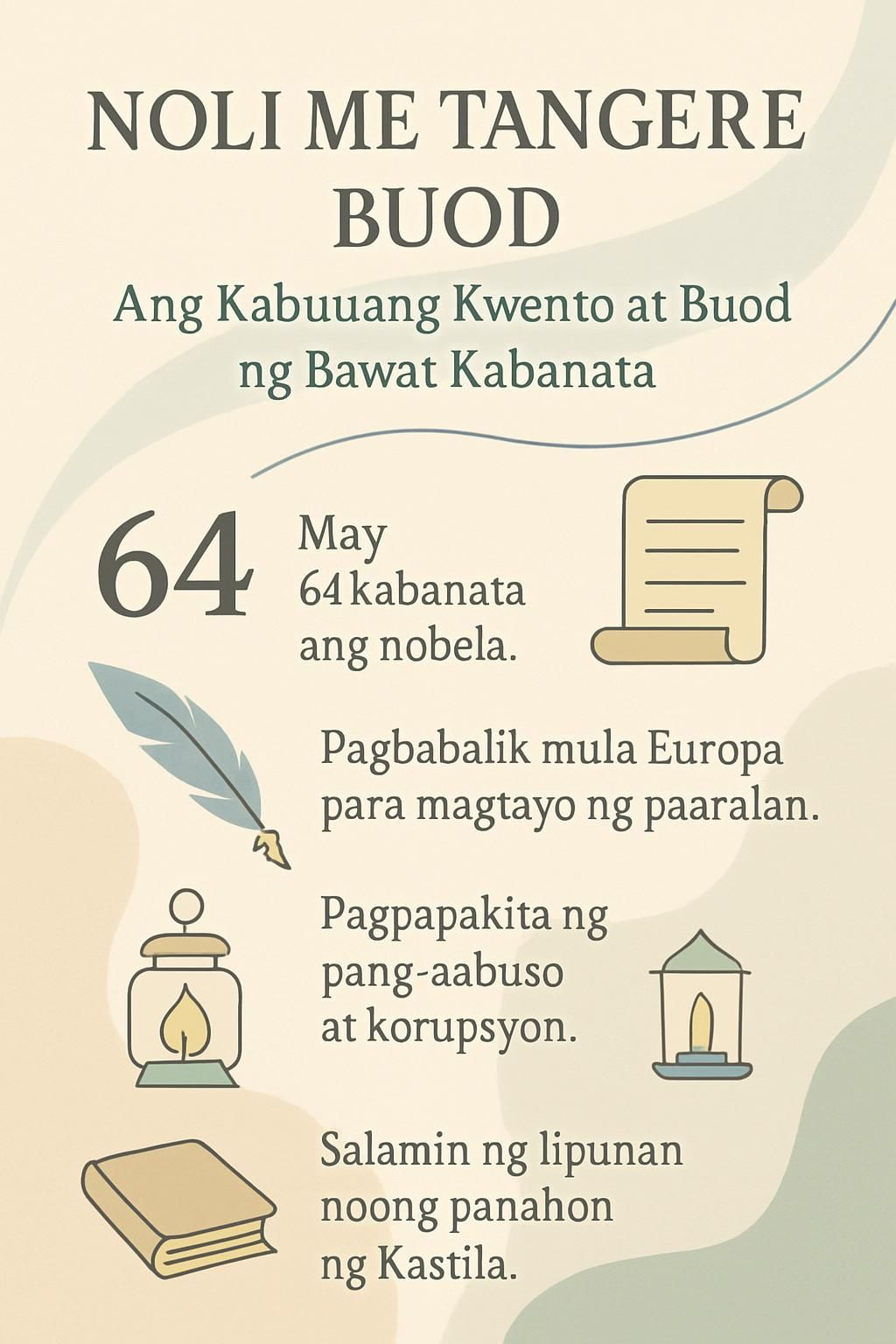 NOLI ME TANGERE BUOD

Ang Kabuuang Kwento at Buod ng Bawat Kabanata

64

May 64 kabanata ang nobela.

Pagbabalik mula Europa para magtayo ng paaralan.

Pagpapakita ng pang-aabuso at korupsyon.

Salamin ng lipunan noong panahon ng Kastila.