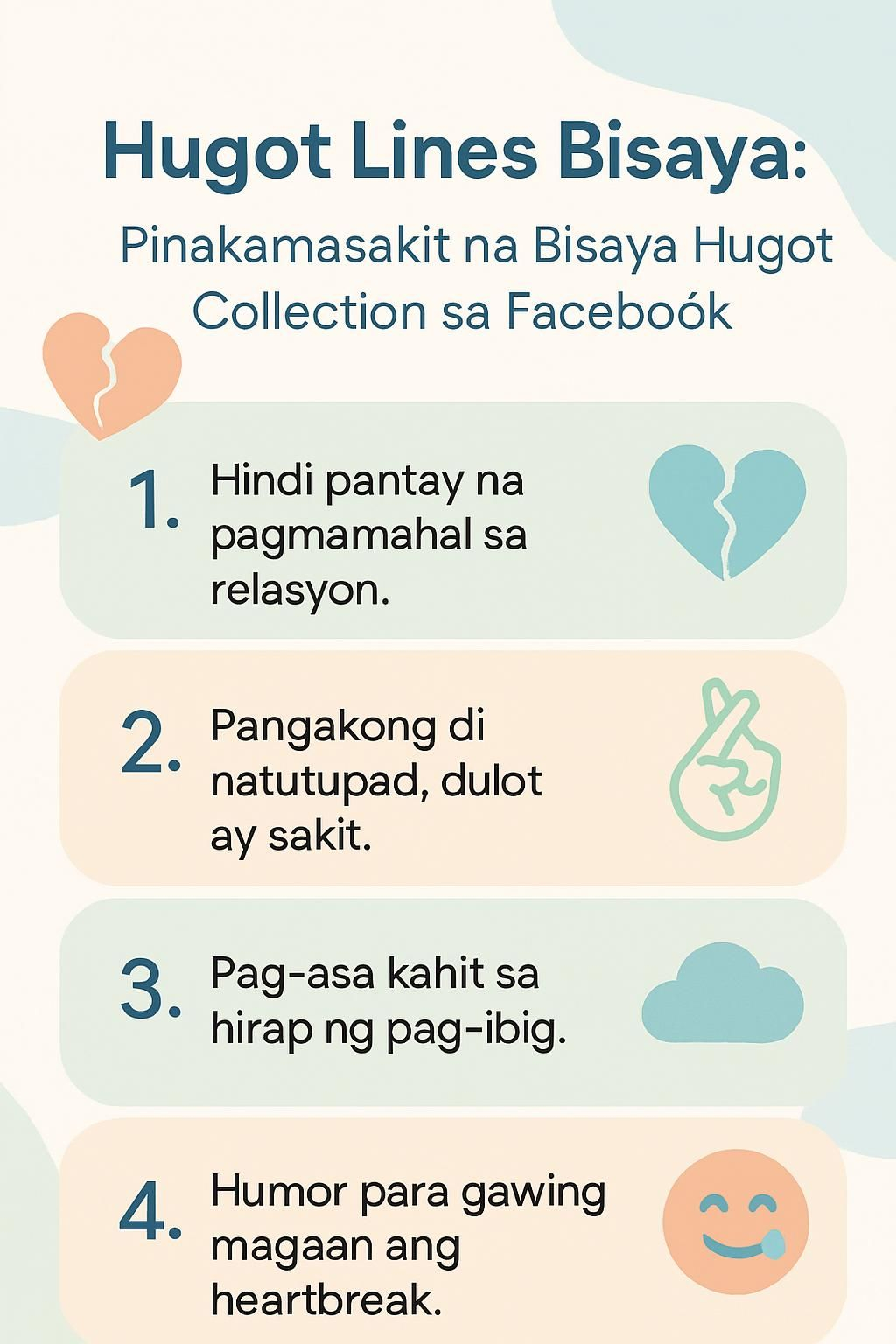 Hugot Lines Bisaya:

Pinakamasakit na Bisaya Hugot Collection sa Faceboók

1. Hindi pantay na pagmamahal sa relasyon.

2. Pangakong di natutupad, dulot ay sakit.

3. Pag-asa kahit sa hirap ng pag-ibig.

4. Humor para gawing magaan ang heartbreak.