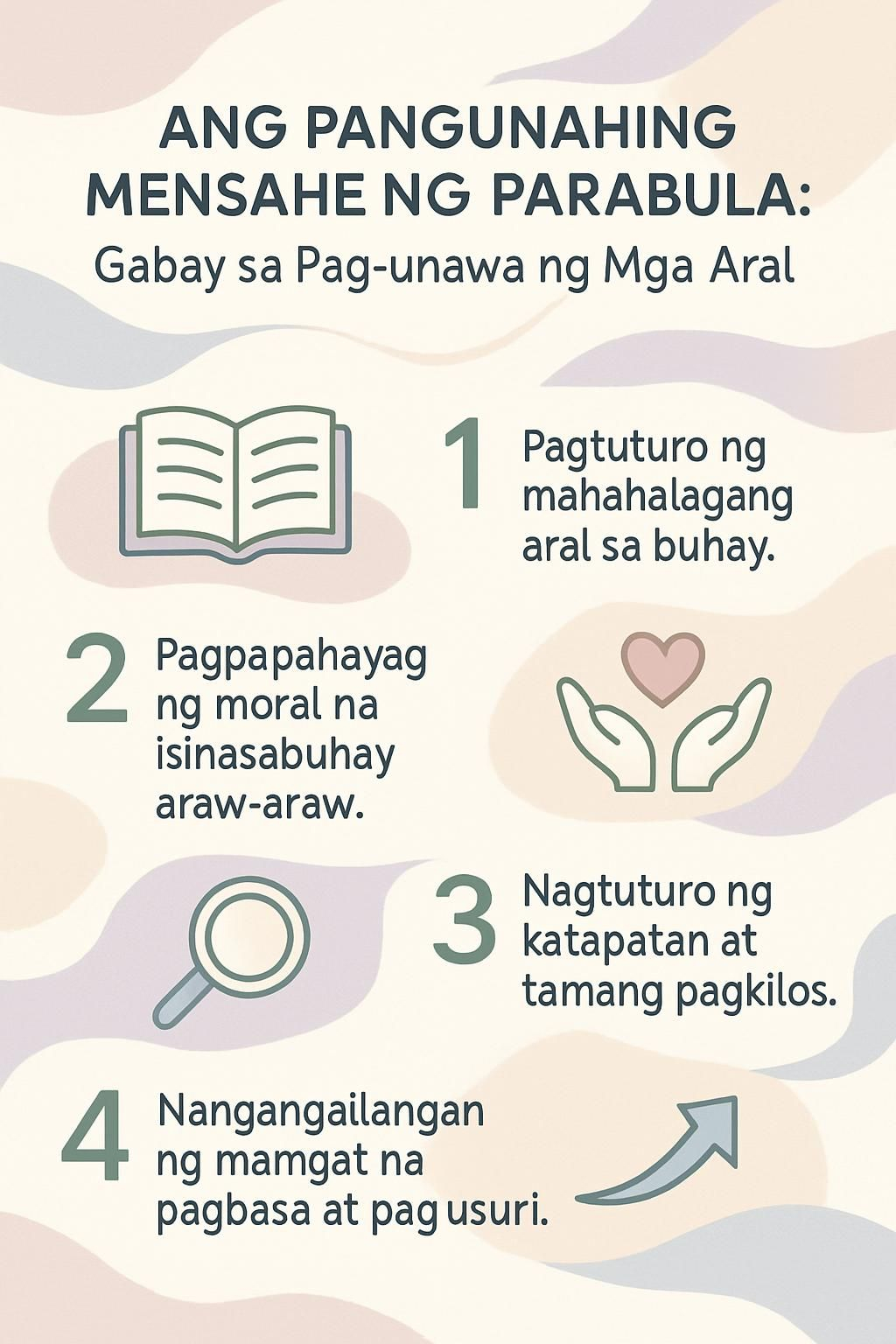 ANG PANGUNAHING MENSAHE NG PARABULA:
Gabay sa Pag-unawa ng Mga Aral

1 Pagtuturo ng mahahalagang aral sa buhay.

2 Pagpapahayag ng moral na isinasabuhay araw-araw.

3 Nagtuturo ng katapatan at tamang pagkilos.

4 Nangangailangan ng mamgat na pagbasa at pag usuri.